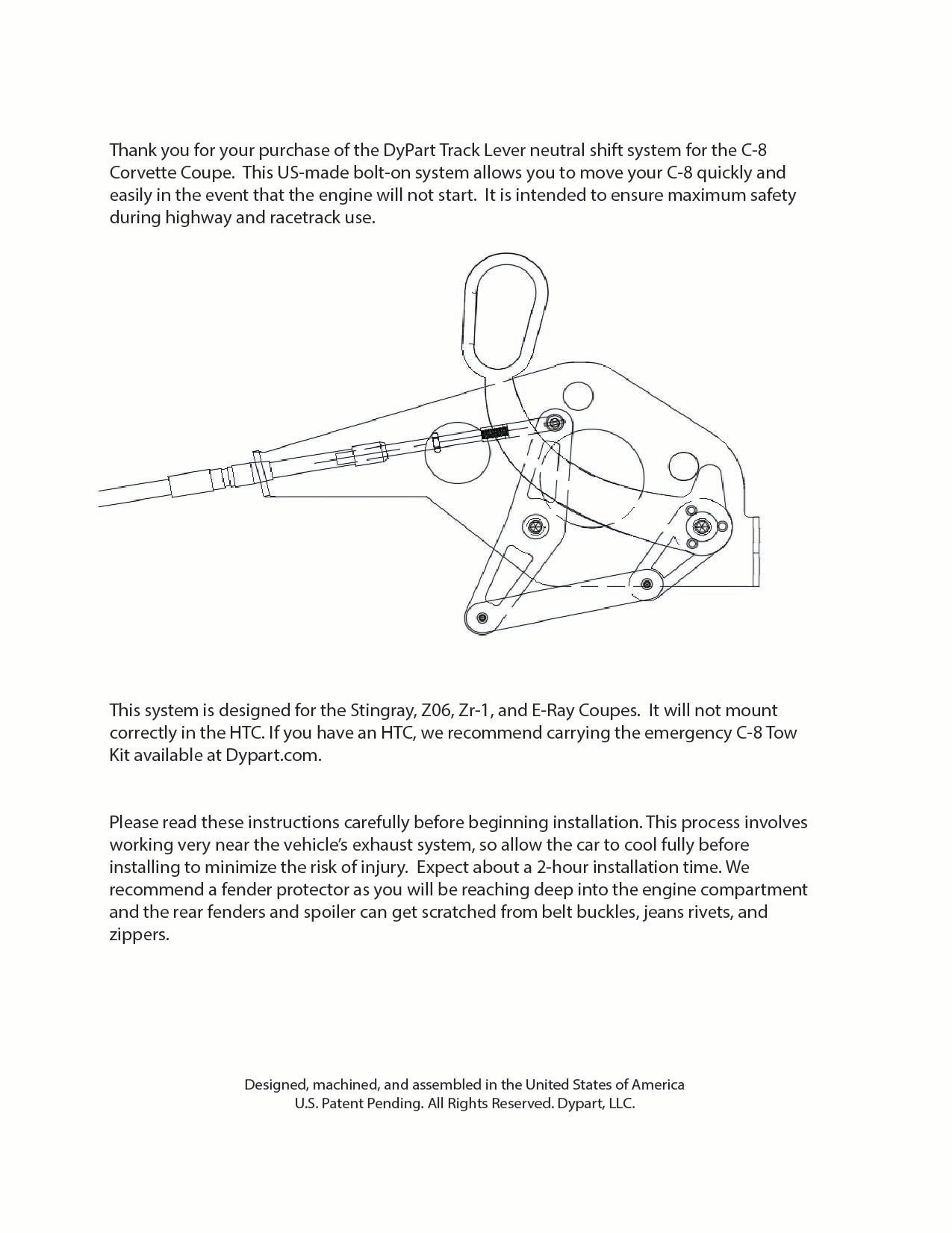 Thank you for your purchase of the DyPart Track Lever neutral shift system for the C-8 Corvette Coupe. This US-made bolt-on system allows you to move your C-8 quickly and easily in the event that the engine will not start. It is intended to ensure maximum safety during highway and racetrack use.

This system is designed for the Stingray, Z06, Zr-1, and E-Ray Coupes. It will not mount correctly in the HTC. If you have an HTC, we recommend carrying the emergency C-8 Tow Kit available at Dypart.com.

Please read these instructions carefully before beginning installation. This process involves working very near the vehicle's exhaust system, so allow the car to cool fully before installing to minimize the risk of injury. Expect about a 2-hour installation time. We recommend a fender protector as you will be reaching deep into the engine compartment and the rear fenders and spoiler can get scratched from belt buckles, jeans rivets, and zippers.

Designed, machined, and assembled in the United States of America
U.S. Patent Pending. All Rights Reserved. Dypart, LLC.